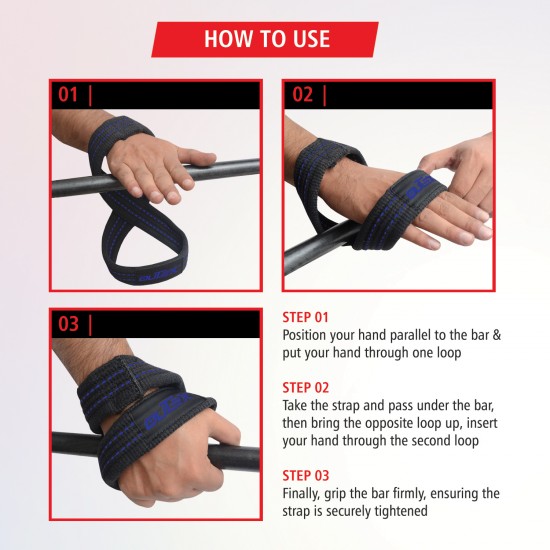 HOW TO USE

01 |

02 |

03 |

STEP 01
Position your hand parallel to the bar & put your hand through one loop

STEP 02
Take the strap and pass under the bar, then bring the opposite loop up, insert your hand through the second loop

STEP 03
Finally, grip the bar firmly, ensuring the strap is securely tightened