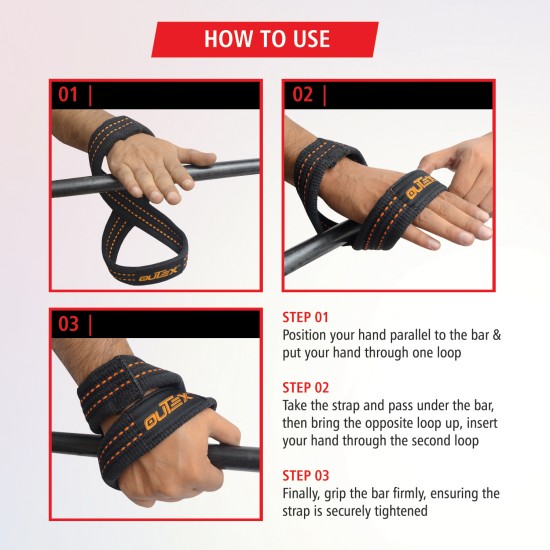 HOW TO USE

01 |

OUTEX

02 |

OUTEX

03 |

OUTEX

STEP 01
Position your hand parallel to the bar & put your hand through one loop

STEP 02
Take the strap and pass under the bar, then bring the opposite loop up, insert your hand through the second loop

STEP 03
Finally, grip the bar firmly, ensuring the strap is securely tightened