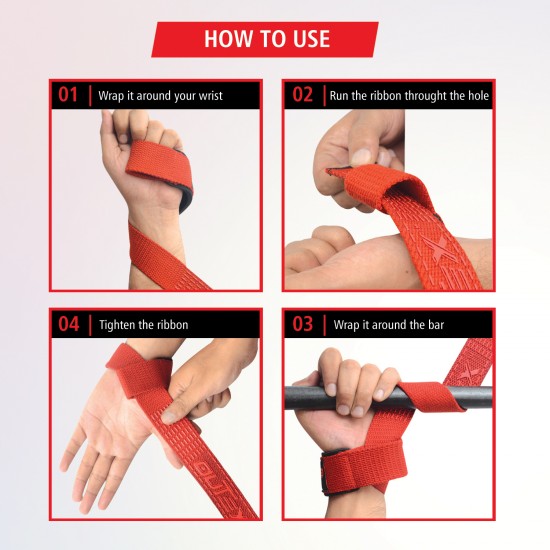 HOW TO USE

01 | Wrap it around your wrist

02 | Run the ribbon throught the hole

04 | Tighten the ribbon

03 | Wrap it around the bar