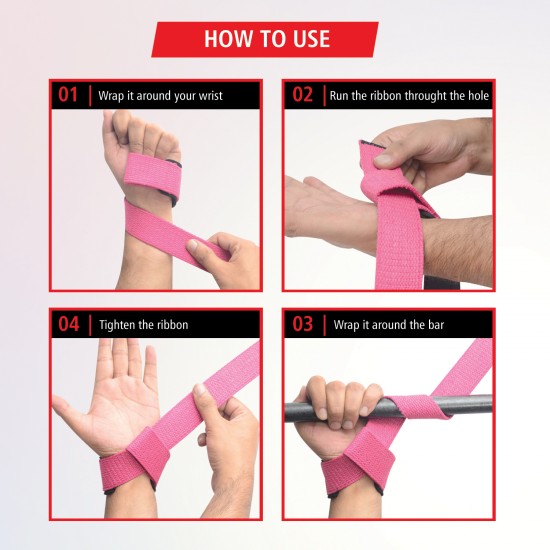 HOW TO USE

01 | Wrap it around your wrist

02 | Run the ribbon throught the hole

04 | Tighten the ribbon

03 | Wrap it around the bar